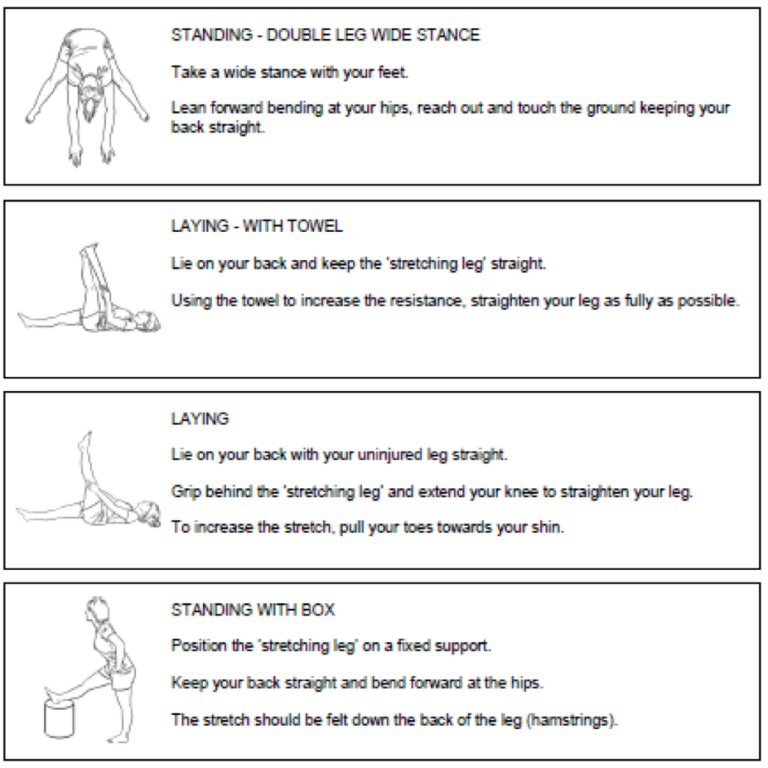 STANDING - DOUBLE LEG WIDE STANCE

Take a wide stance with your feet.

Lean forward bending at your hips, reach out and touch the ground keeping your back straight.

LAYING - WITH TOWEL

Lie on your back and keep the 'stretching leg' straight.

Using the towel to increase the resistance, straighten your leg as fully as possible.

LAYING

Lie on your back with your uninjured leg straight.

Grip behind the 'stretching leg' and extend your knee to straighten your leg.

To increase the stretch, pull your toes towards your shin.

STANDING WITH BOX

Position the 'stretching leg' on a fixed support.

Keep your back straight and bend forward at the hips.

The stretch should be felt down the back of the leg (hamstrings).